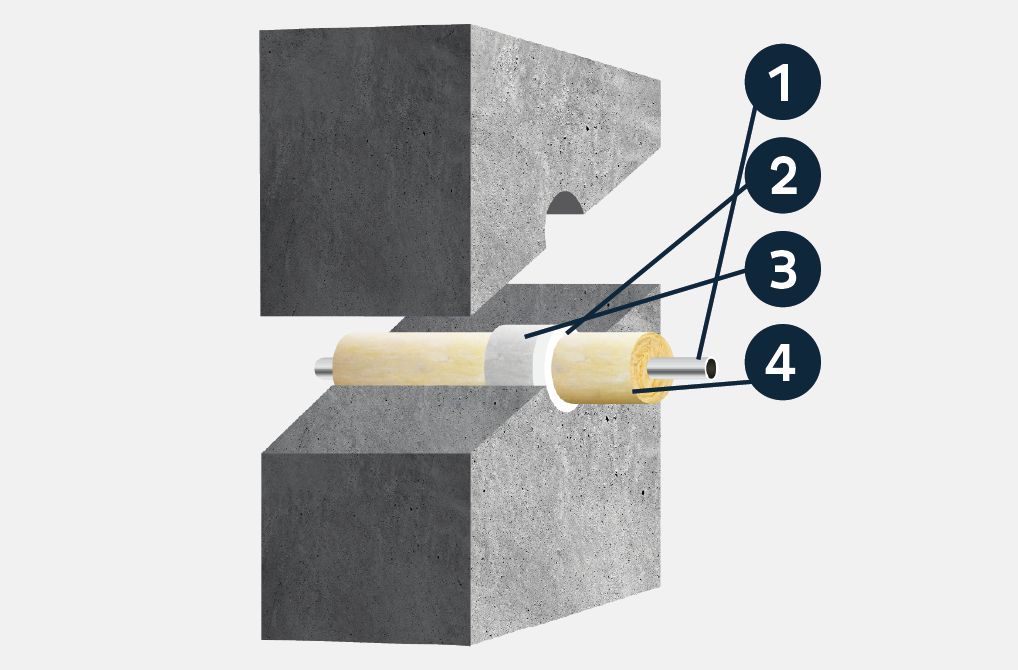 1
2
3
4